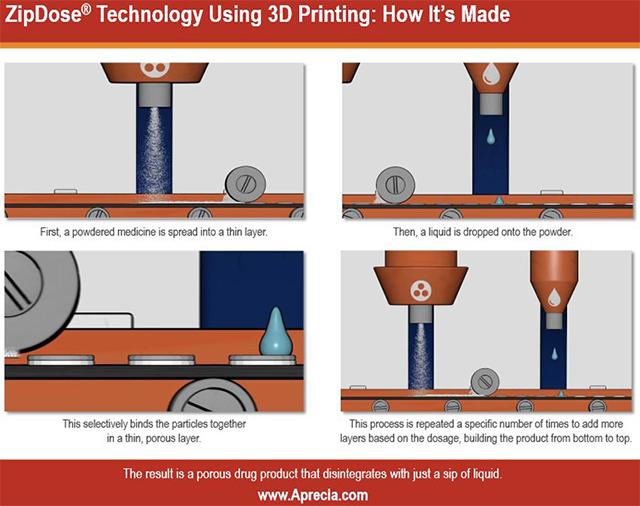 ZipDose® Technology Using 3D Printing: How It's Made

First, a powdered medicine is spread into a thin layer.

Then, a liquid is dropped onto the powder.

This selectively binds the particles together in a thin, porous layer.

This process is repeated a specific number of times to add more layers based on the dosage, building the product from bottom to top.

The result is a porous drug product that disintegrates with just a sip of liquid.

www.Aprecia.com